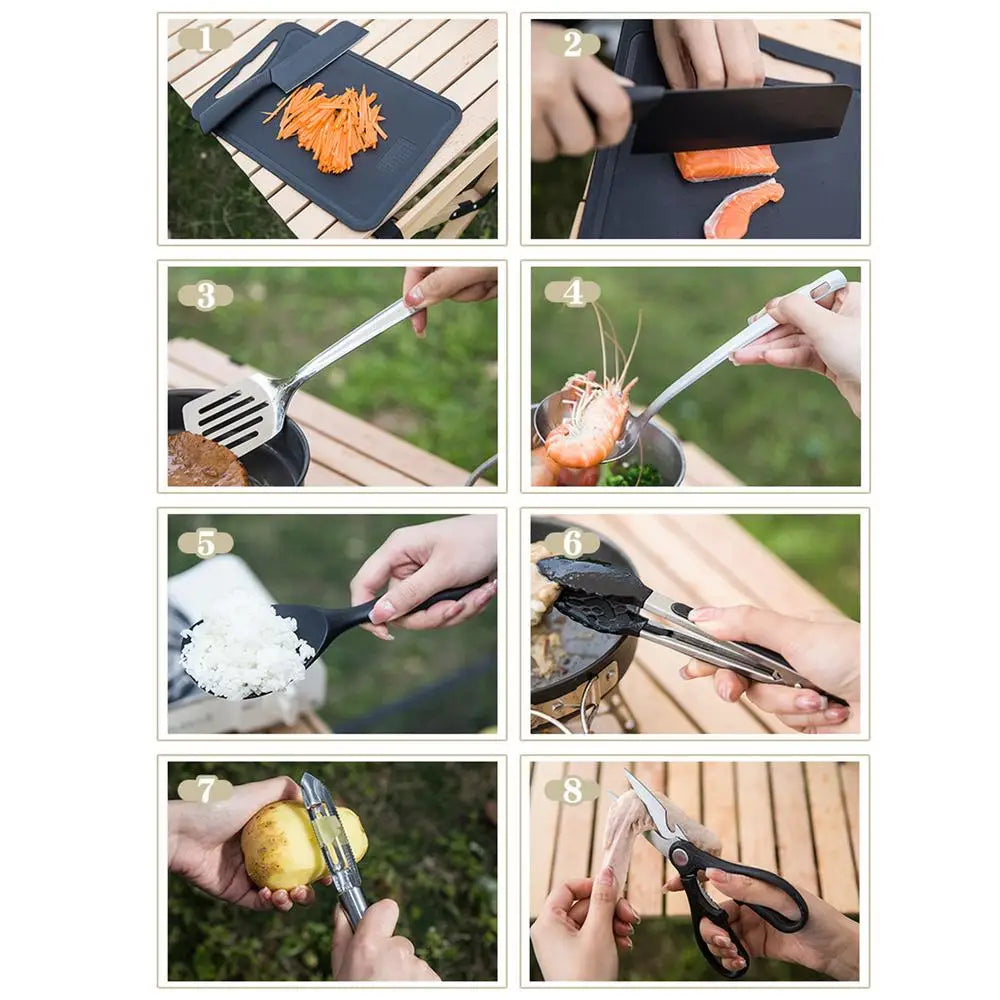 1
2
3
4
5
6
7
8