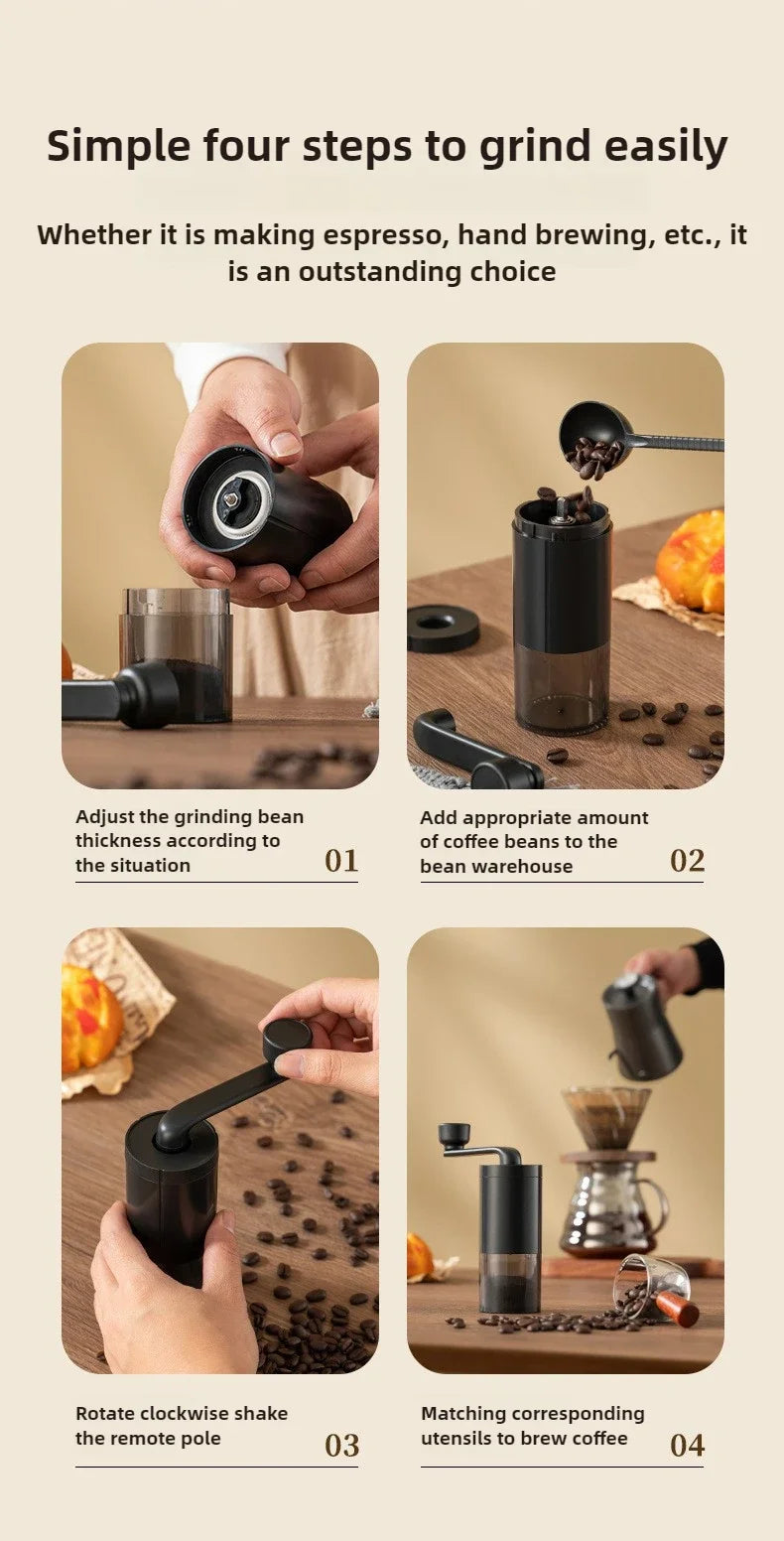 Simple four steps to grind easily

Whether it is making espresso, hand brewing, etc., it is an outstanding choice

Adjust the grinding bean thickness according to the situation

01

Add appropriate amount of coffee beans to the bean warehouse

02

Rotate clockwise shake the remote pole

03

Matching corresponding utensils to brew coffee

04