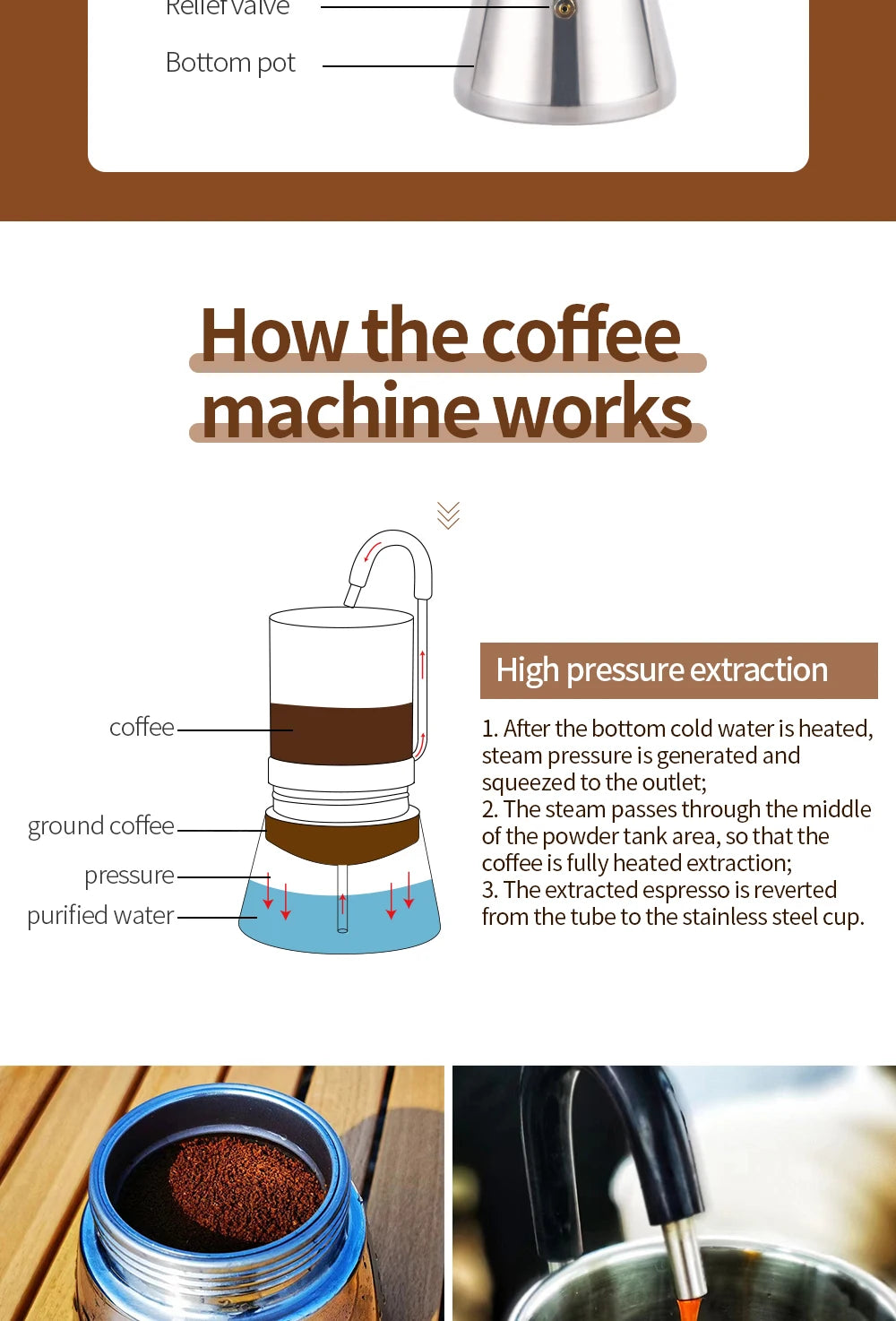 Relief valve

Bottom pot

How the coffee machine works

coffee

ground coffee

pressure

purified water

High pressure extraction

1. After the bottom cold water is heated, steam pressure is generated and squeezed to the outlet;
2. The steam passes through the middle of the powder tank area, so that the coffee is fully heated extraction;
3. The extracted espresso is reverted from the tube to the stainless steel cup.