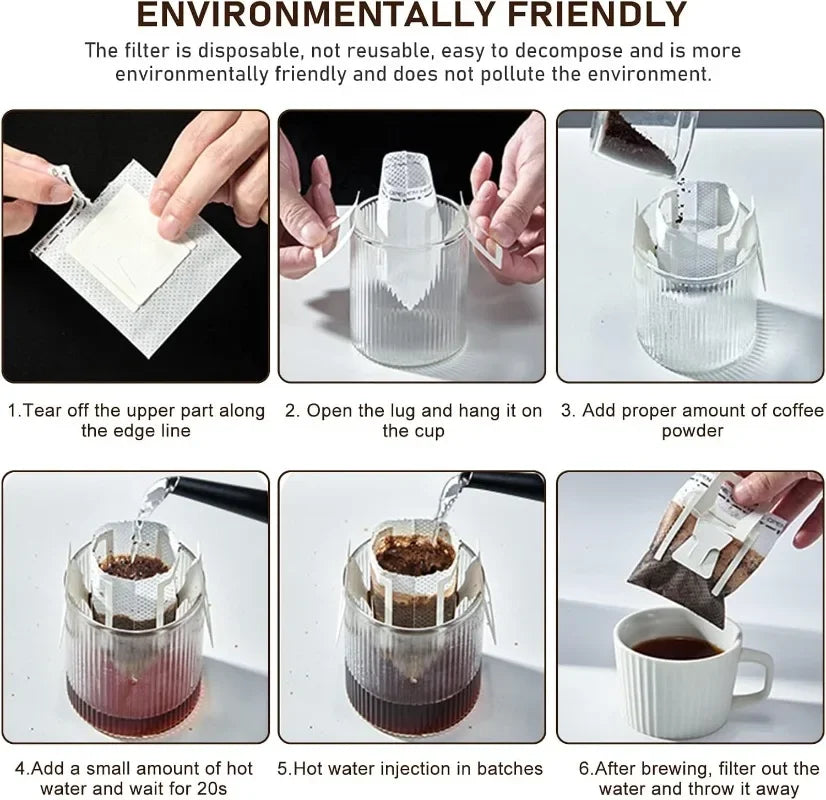 ENVIRONMENTALLY FRIENDLY

The filter is disposable, not reusable, easy to decompose and is more environmentally friendly and does not pollute the environment.

1.Tear off the upper part along the edge line

2. Open the lug and hang it on the cup

3. Add proper amount of coffee powder

4.Add a small amount of hot water and wait for 20s

5.Hot water injection in batches

6.After brewing, filter out the water and throw it away