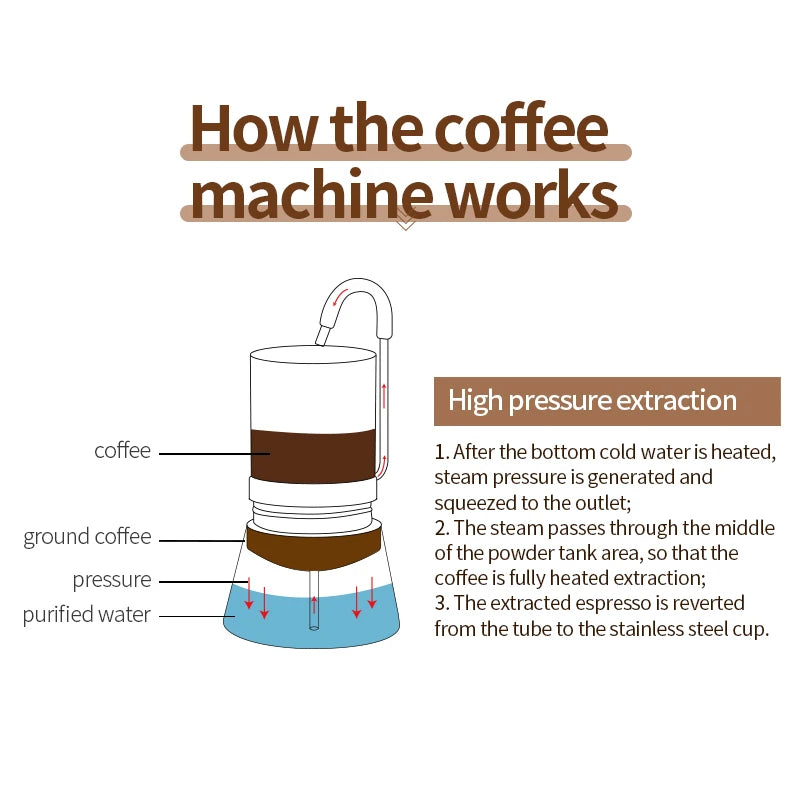 How the coffee machine works

coffee

ground coffee

pressure

purified water

High pressure extraction

1. After the bottom cold water is heated, steam pressure is generated and squeezed to the outlet;
2. The steam passes through the middle of the powder tank area, so that the coffee is fully heated extraction;
3. The extracted espresso is reverted from the tube to the stainless steel cup.