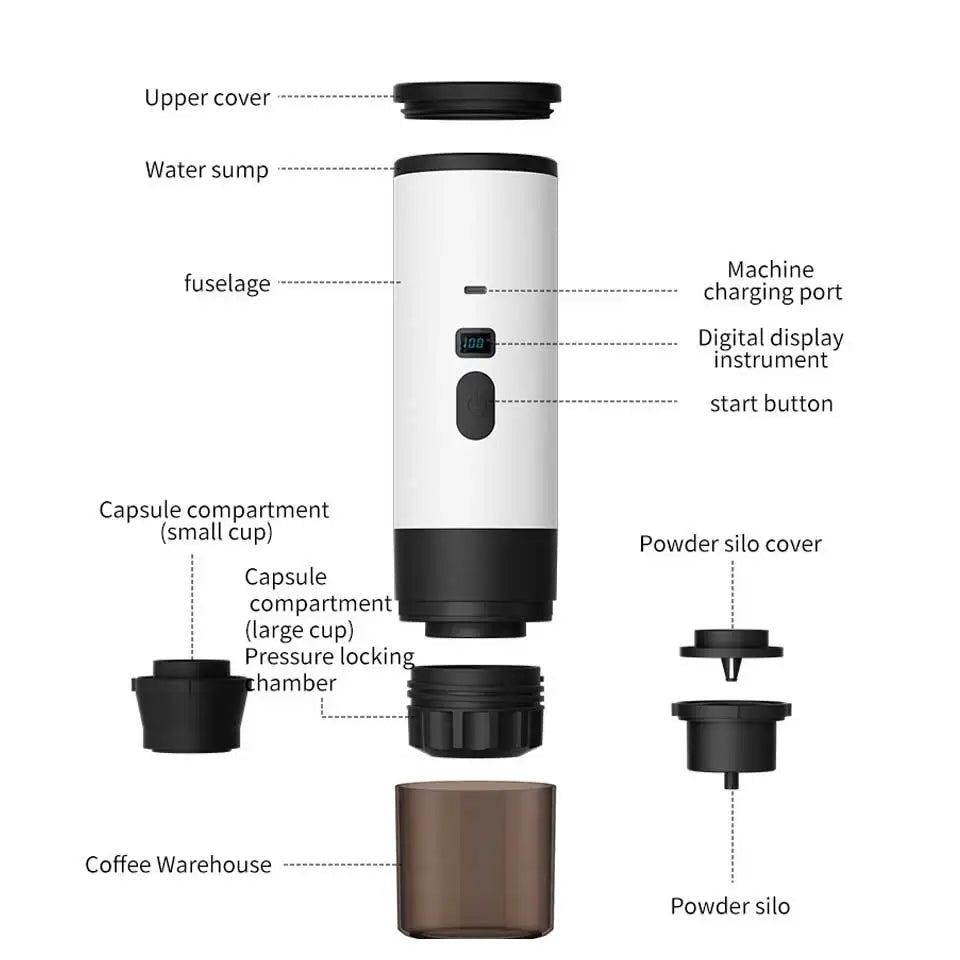 Upper cover

Water sump

fuselage

Machine charging port

100

Digital display instrument

start button

Capsule compartment (small cup)

Capsule compartment (large cup)

Pressure locking chamber

Powder silo cover

Coffee Warehouse

Powder silo